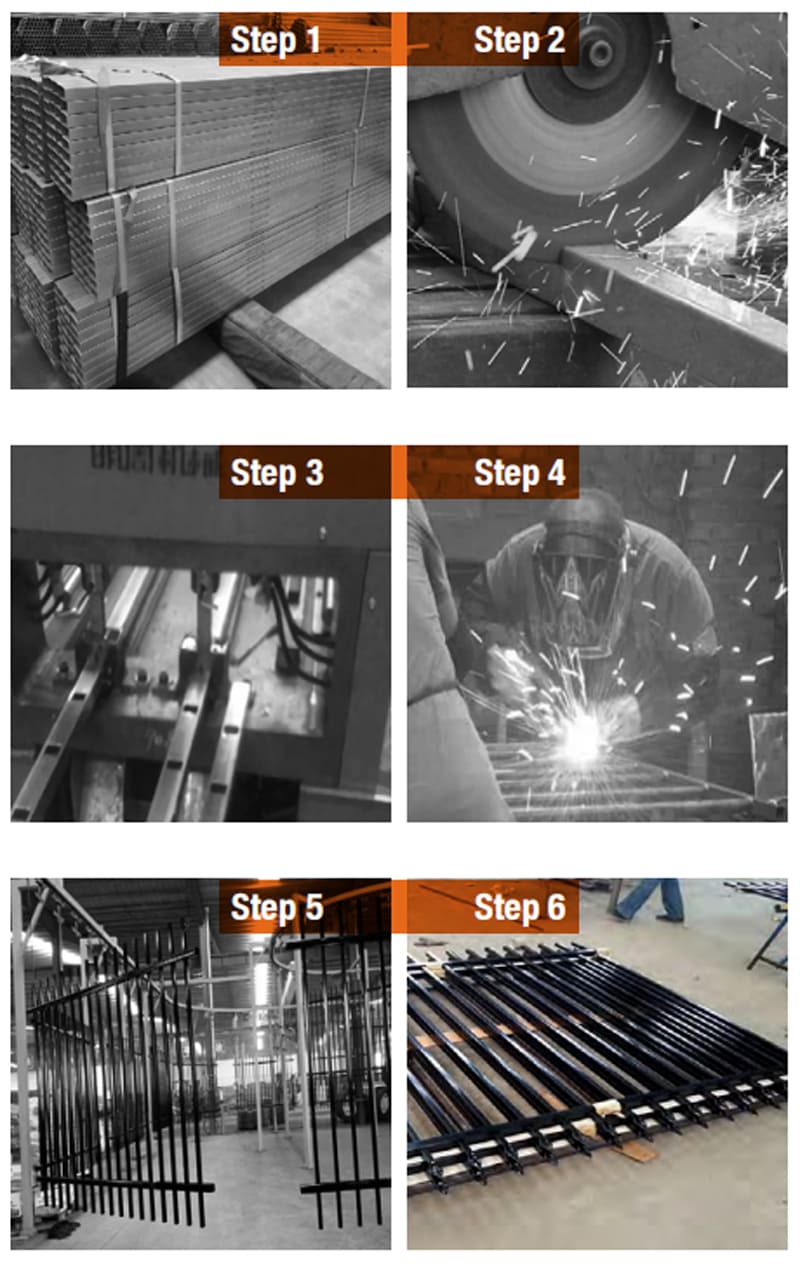 Step 1

Step 2

Step 3

Step 4

Step 5

Step 6