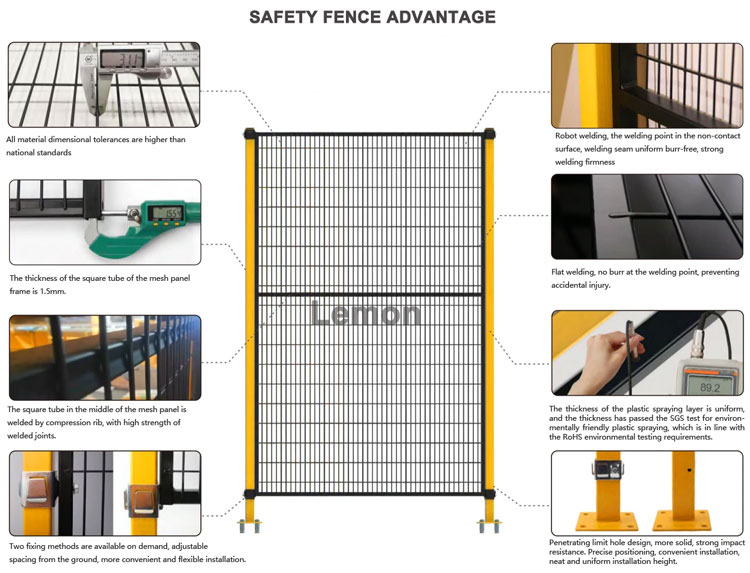 SAFETY FENCE ADVANTAGE

3.11

All material dimensional tolerances are higher than national standards

1.55

The thickness of the square tube of the mesh panel frame is 1.5mm.

The square tube in the middle of the mesh panel is welded by compression rib, with high strength of welded joints.

Two fixing methods are available on demand, adjustable spacing from the ground, more convenient and flexible installation.

Lemon

Robot welding, the welding point in the non-contact surface, welding seam uniform burr-free, strong welding firmness

Flat welding, no burr at the welding point, preventing accidental injury.

89.2

The thickness of the plastic spraying layer is uniform, and the thickness has passed the SGS test for environmentally friendly plastic spraying, which is in line with the RoHS environmental testing requirements.

Penetrating limit hole design, more solid, strong impact resistance. Precise positioning, convenient installation, neat and uniform installation height.